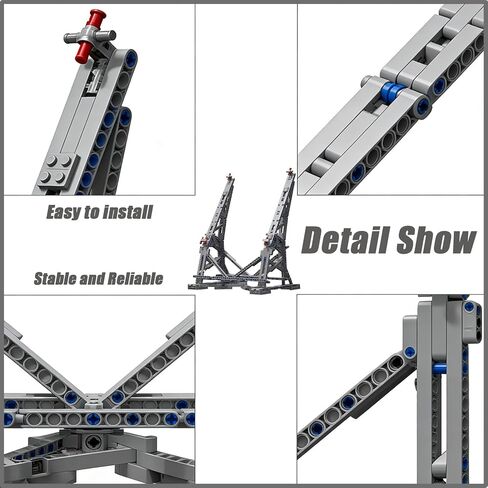 Easy to install

Detail Show

Stable and Reliable