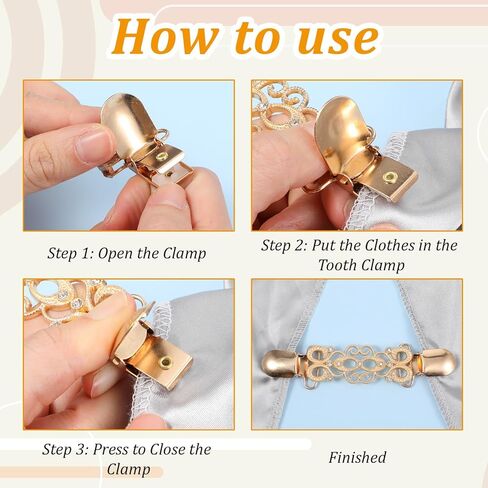 How to use

Step 1: Open the Clamp

Step 2: Put the Clothes in the Tooth Clamp

Step 3: Press to Close the Clamp

Finished