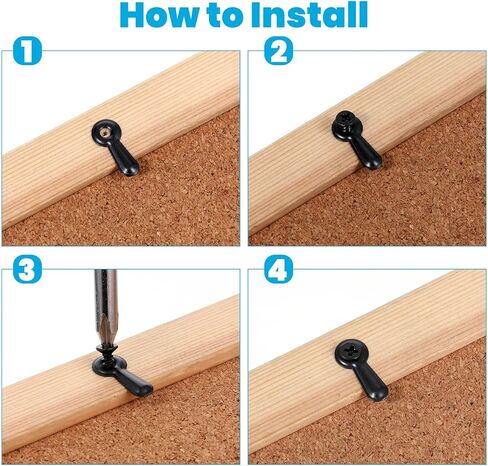 How to Install

1

2

3

4