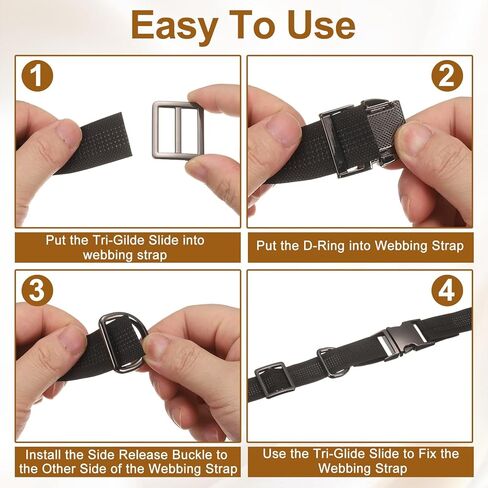 Easy To Use

1

Put the Tri-Gilde Slide into webbing strap

2

Put the D-Ring into Webbing Strap

3

Install the Side Release Buckle to the Other Side of the Webbing Strap

4

Use the Tri-Glide Slide to Fix the Webbing Strap