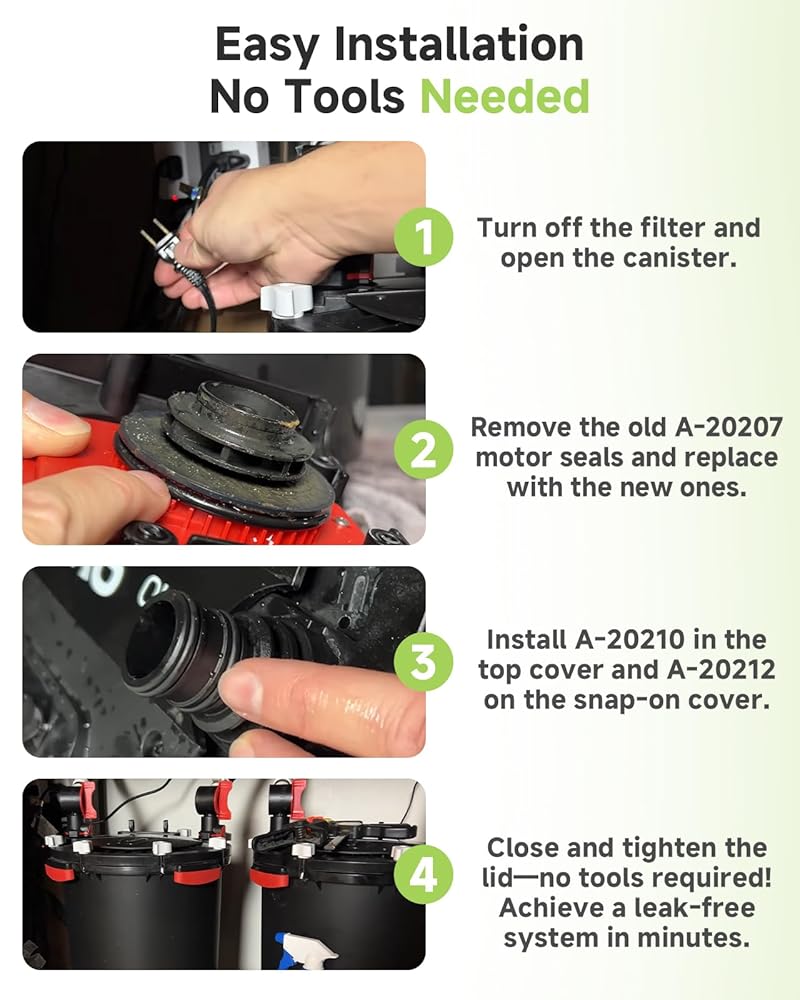 Easy Installation
No Tools Needed

1

Turn off the filter and open the canister.

2

Remove the old A-20207 motor seals and replace with the new ones.

3

Install A-20210 in the top cover and A-20212 on the snap-on cover.

4

Close and tighten the lid—no tools required! Achieve a leak-free system in minutes.