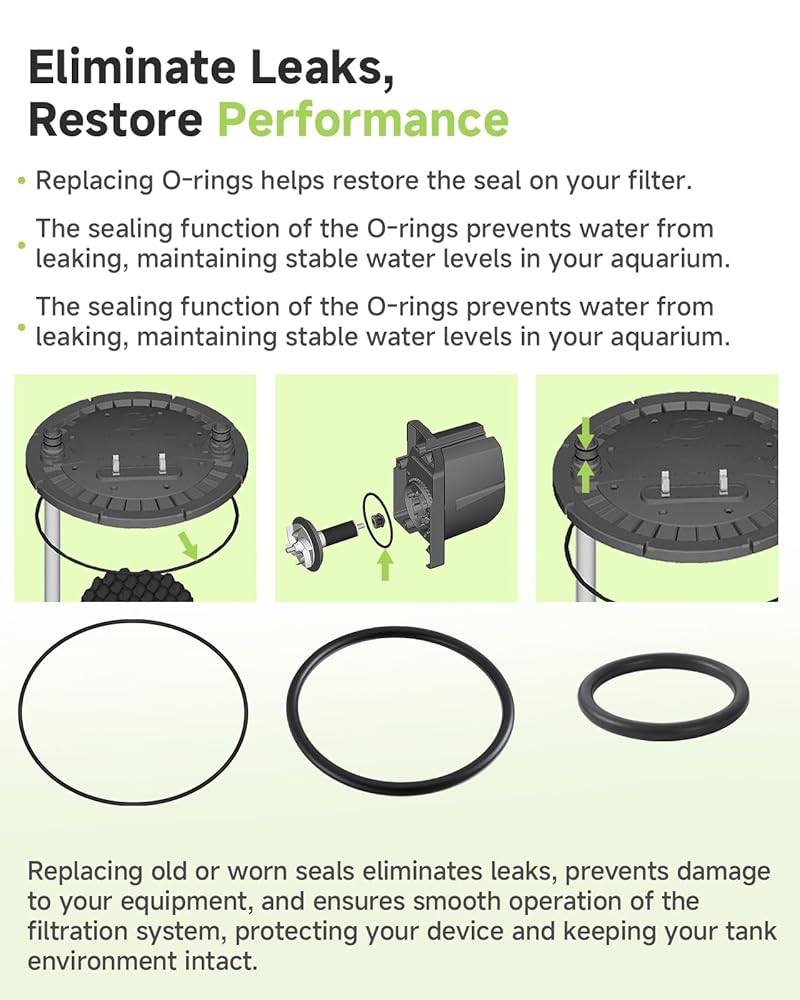 Eliminate Leaks, Restore Performance

• Replacing O-rings helps restore the seal on your filter.

• The sealing function of the O-rings prevents water from leaking, maintaining stable water levels in your aquarium.

• The sealing function of the O-rings prevents water from leaking, maintaining stable water levels in your aquarium.

Replacing old or worn seals eliminates leaks, prevents damage to your equipment, and ensures smooth operation of the filtration system, protecting your device and keeping your tank environment intact.