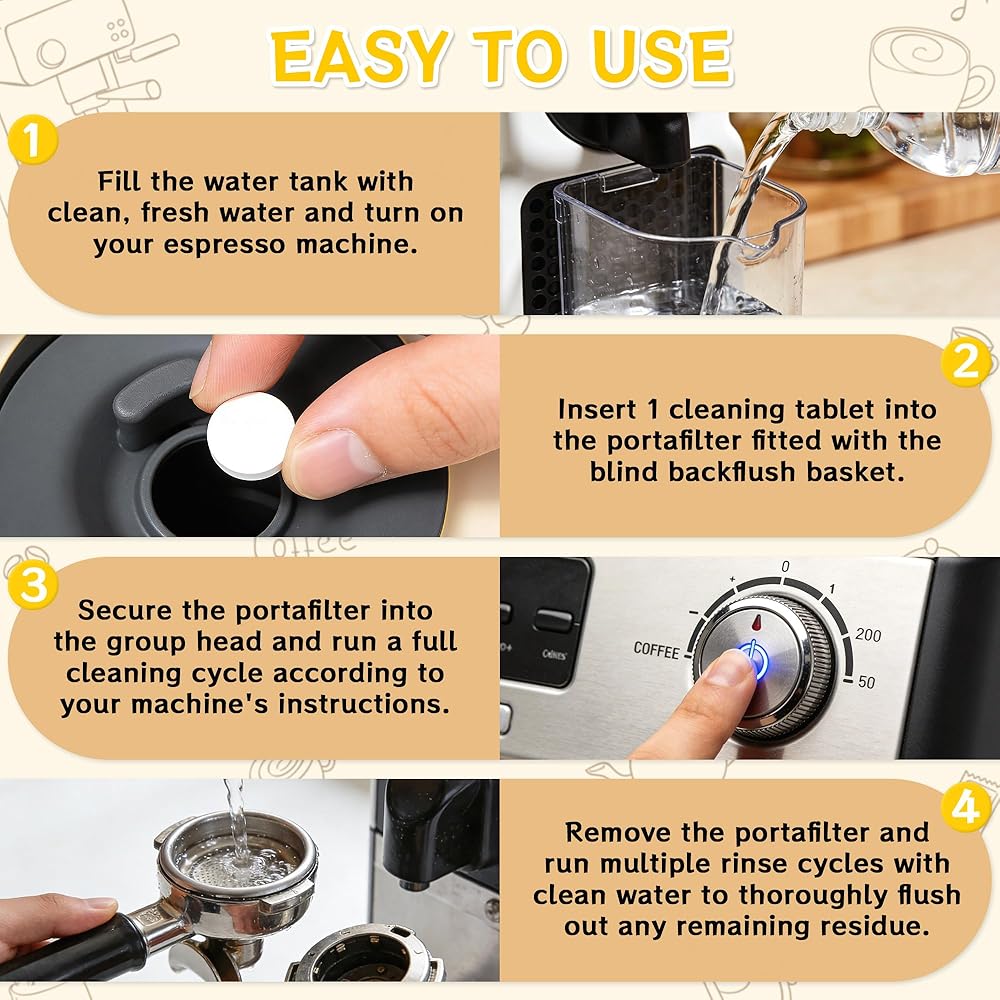 EASY TO USE

1

Fill the water tank with clean, fresh water and turn on your espresso machine.

2

Insert 1 cleaning tablet into the portafilter fitted with the blind backflush basket.

Coffee

3

Secure the portafilter into the group head and run a full cleaning cycle according to your machine's instructions.

COFFEE

0

1

200

50

4

Remove the portafilter and run multiple rinse cycles with clean water to thoroughly flush out any remaining residue.