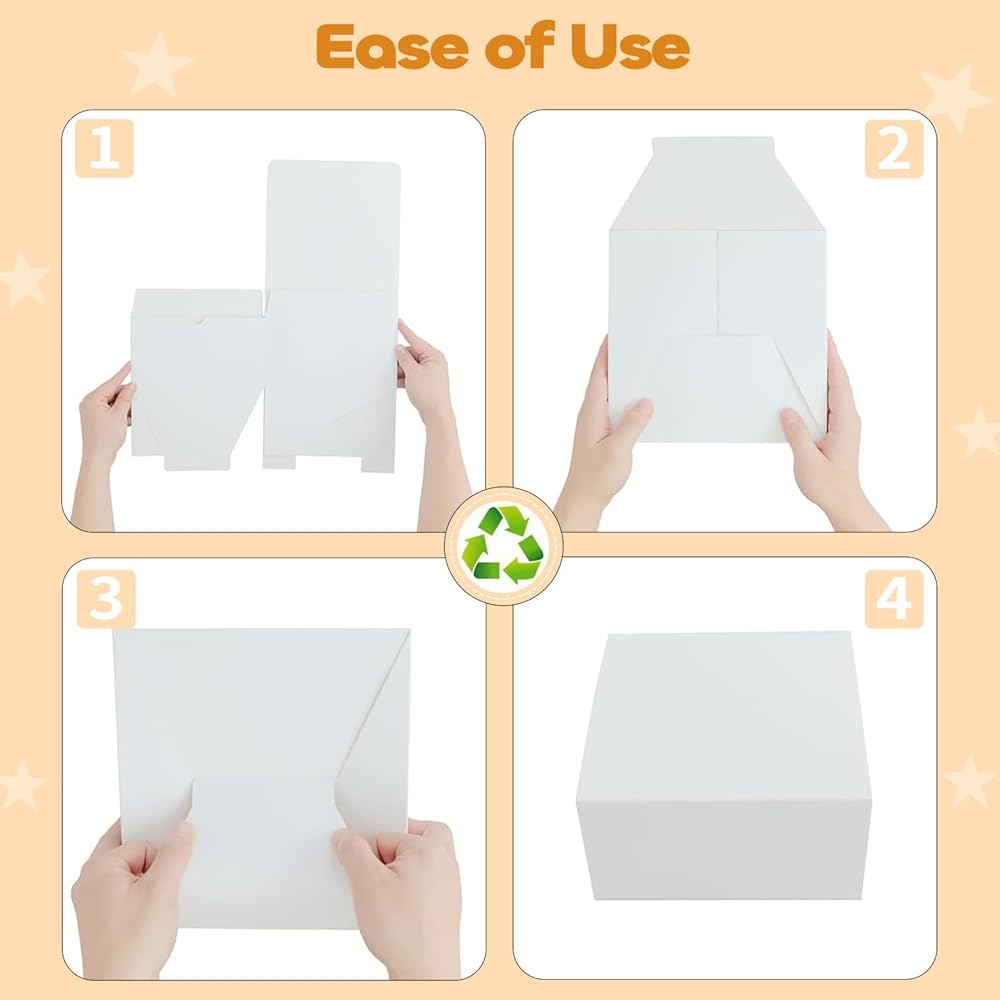 Ease of Use

1

2

3

4