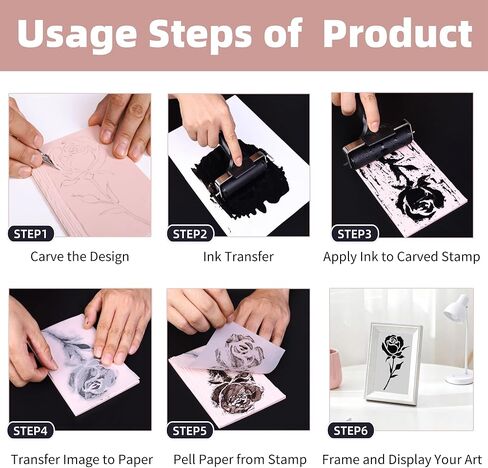 Usage Steps of Product

STEP1
Carve the Design

STEP2
Ink Transfer

STEP3
Apply Ink to Carved Stamp

STEP4
Transfer Image to Paper

STEP5
Pell Paper from Stamp

STEP6
Frame and Display Your Art