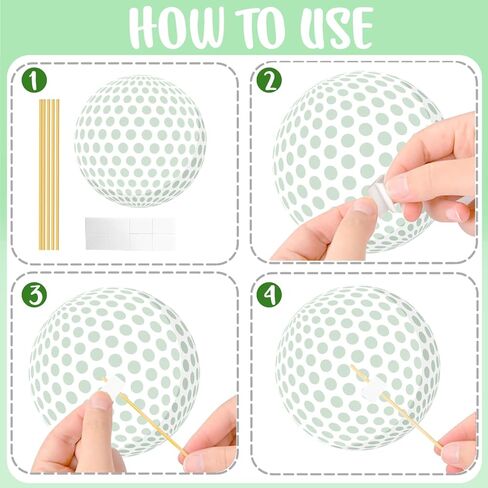 HOW TO USE

1

2

3

4