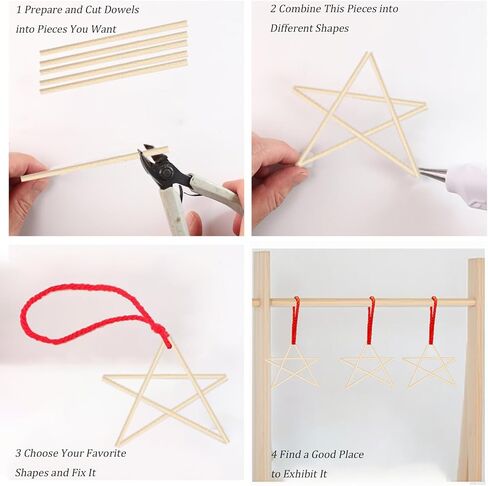 1 Prepare and Cut Dowels into Pieces You Want

2 Combine This Pieces into Different Shapes

3 Choose Your Favorite Shapes and Fix It

4 Find a Good Place to Exhibit It