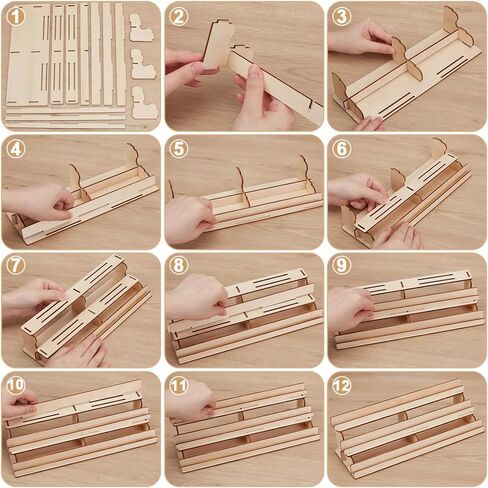 1
2
3
4
5
6
7
8
9
10
11
12