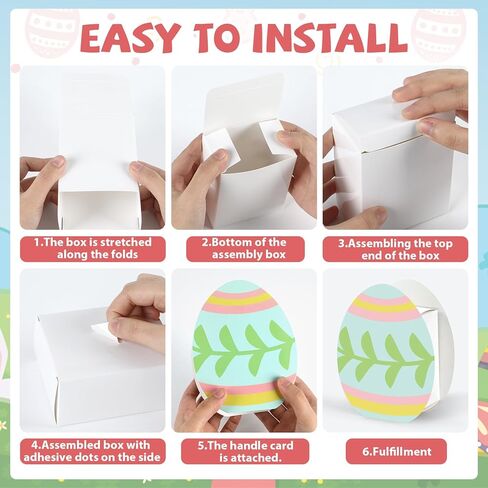 EASY TO INSTALL

1.The box is stretched along the folds

2.Bottom of the assembly box

3.Assembling the top end of the box

4.Assembled box with adhesive dots on the side

5.The handle card is attached.

6.Fulfillment