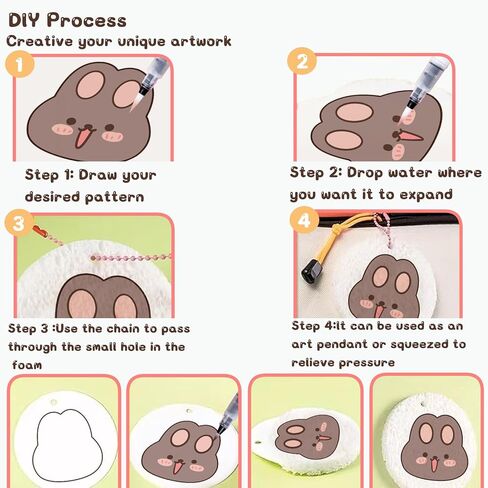 DIY Process
Creative your unique artwork

1

Step 1: Draw your desired pattern

2

Step 2: Drop water where you want it to expand

3

Step 3 :Use the chain to pass through the small hole in the foam

4

Step 4:It can be used as an art pendant or squeezed to relieve pressure