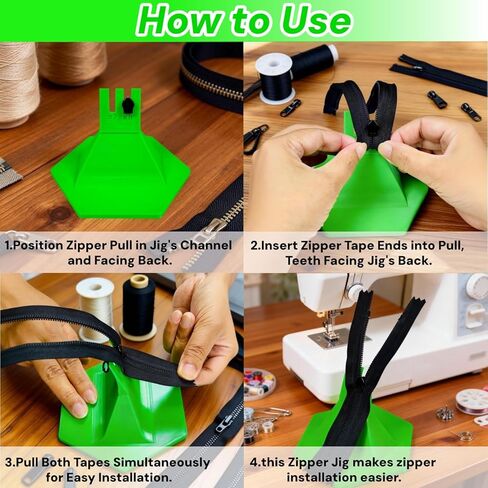 How to Use

1.Position Zipper Pull in Jig's Channel and Facing Back.

2.Insert Zipper Tape Ends into Pull, Teeth Facing Jig's Back.

3.Pull Both Tapes Simultaneously for Easy Installation.

4.this Zipper Jig makes zipper installation easier.