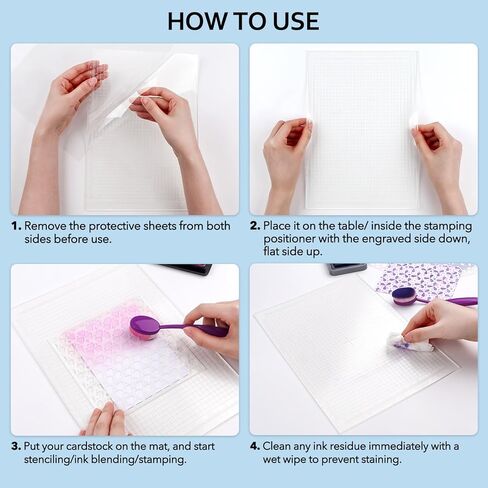 HOW TO USE

1. Remove the protective sheets from both sides before use.

2. Place it on the table/ inside the stamping positioner with the engraved side down, flat side up.

3. Put your cardstock on the mat, and start stenciling/ink blending/stamping.

4. Clean any ink residue immediately with a wet wipe to prevent staining.