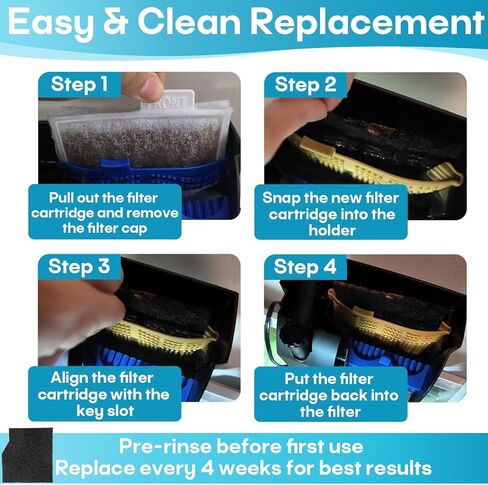 Easy & Clean Replacement

Step 1

FRONT

Pull out the filter cartridge and remove the filter cap

Step 2

Snap the new filter cartridge into the holder

Step 3

Align the filter cartridge with the key slot

Step 4

Put the filter cartridge back into the filter

Pre-rinse before first use
Replace every 4 weeks for best results