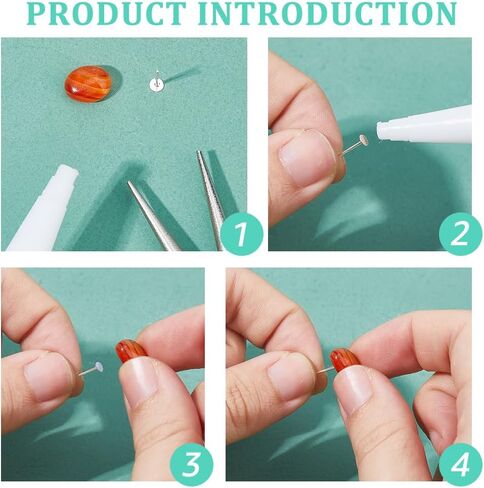 PRODUCT INTRODUCTION

1

2

3

4