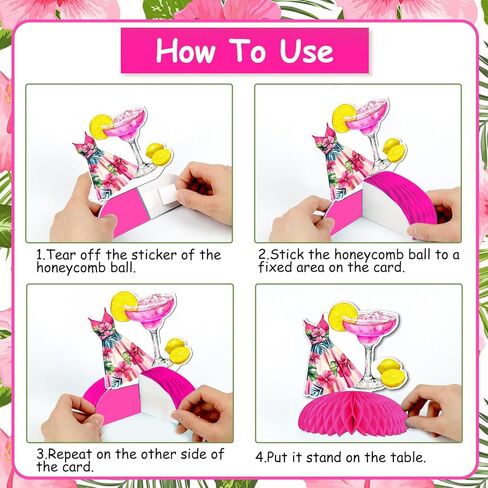 How To Use

1.Tear off the sticker of the honeycomb ball.

2.Stick the honeycomb ball to a fixed area on the card.

3.Repeat on the other side of the card.

4.Put it stand on the table.