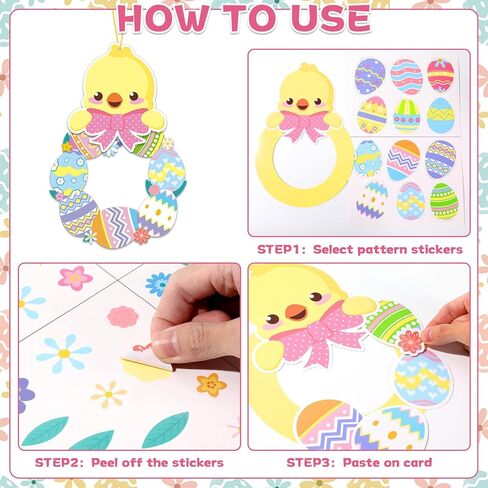 HOW TO USE

STEP1: Select pattern stickers

STEP2: Peel off the stickers

STEP3: Paste on card