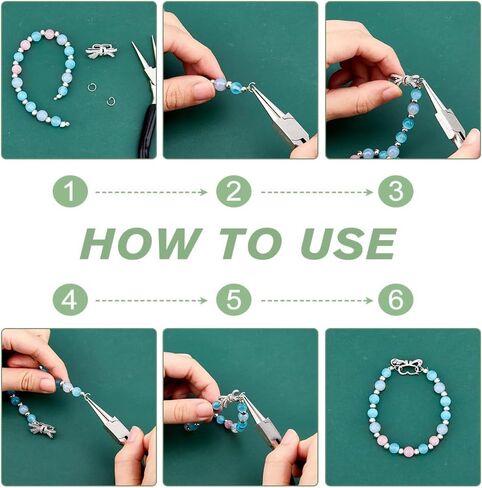 1
2
3
HOW TO USE
4
5
6