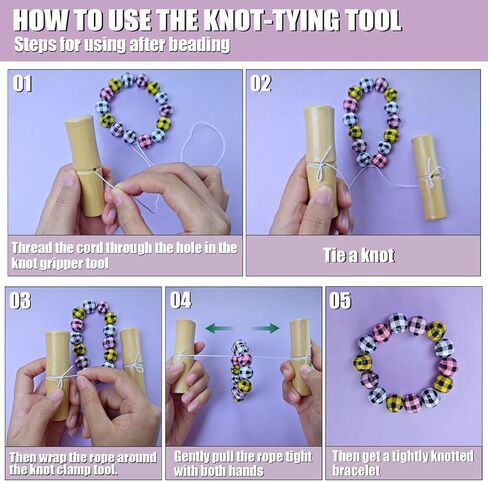 HOW TO USE THE KNOT-TYING TOOL
Steps for using after beading

01
Thread the cord through the hole in the knot gripper tool

02
Tie a knot

03
Then wrap the rope around the knot clamp tool.

04
Gently pull the rope tight with both hands

05
Then get a tightly knotted bracelet