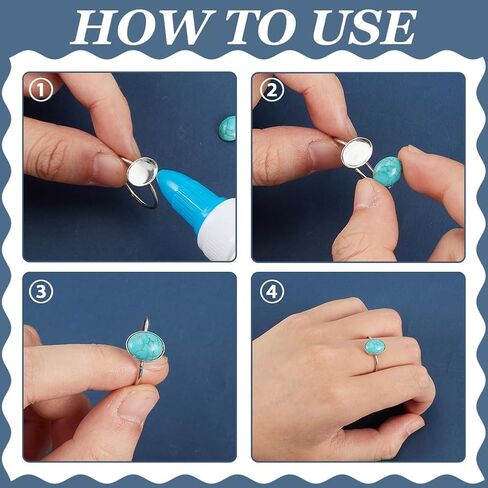 HOW TO USE

①

②

③

④