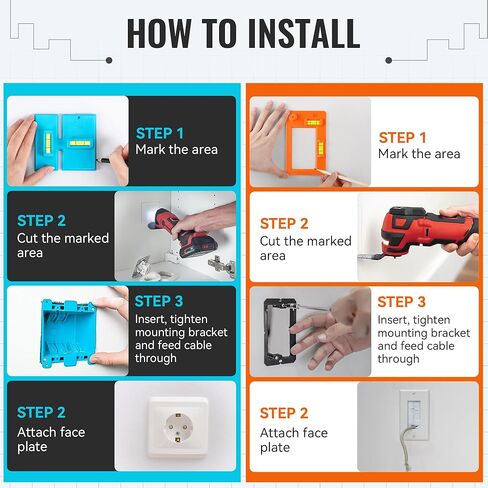 HOW TO INSTALL

STEP 1
Mark the area

STEP 2
Cut the marked area

STEP 3
Insert, tighten mounting bracket and feed cable through

STEP 2
Attach face plate

STEP 1
Mark the area

STEP 2
Cut the marked area

STEP 3
Insert, tighten mounting bracket and feed cable through

STEP 2
Attach face plate