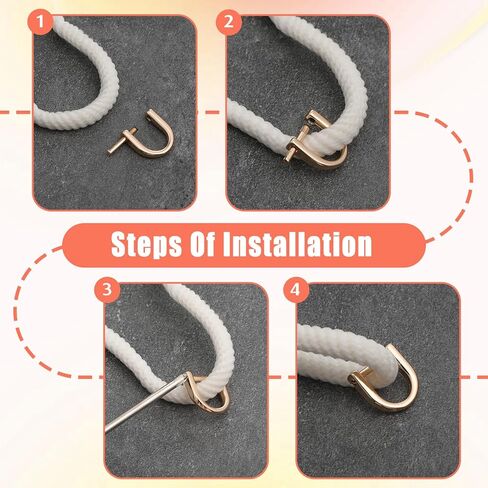 1

2

Steps Of Installation

3

4