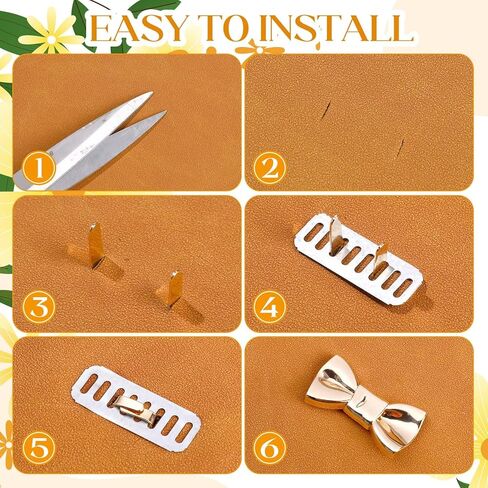 EASY TO INSTALL

1

2

3

4

5

6