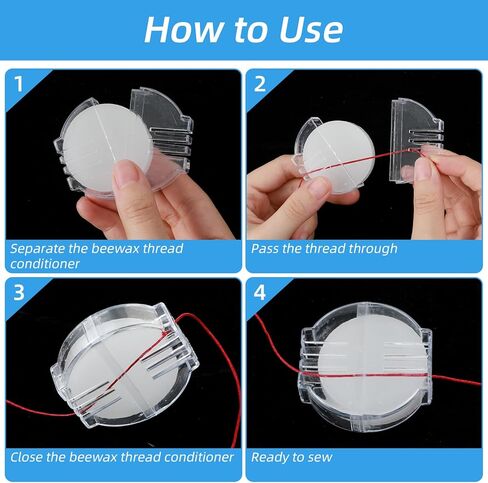 How to Use

1

Separate the beewax thread conditioner

2

Pass the thread through

3

Close the beewax thread conditioner

4

Ready to sew