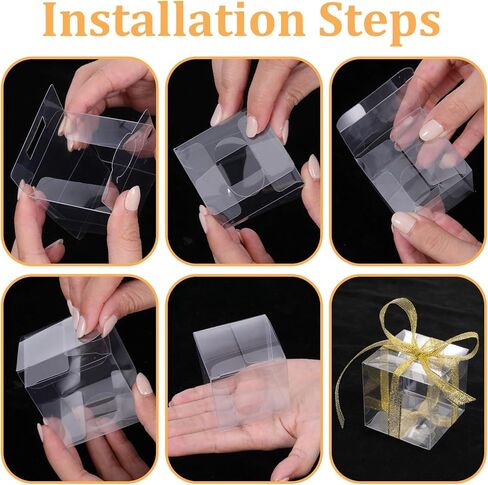 Installation Steps