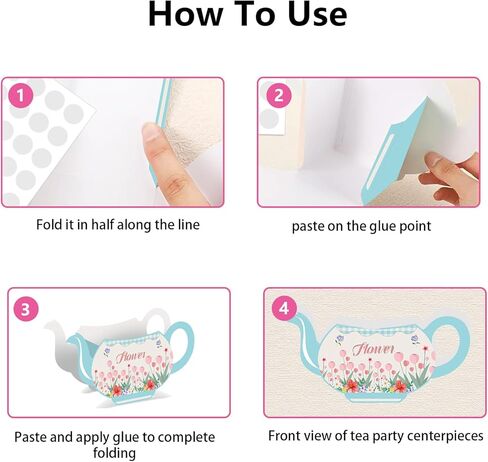 How To Use

1

Fold it in half along the line

2

paste on the glue point

3

Flower

Paste and apply glue to complete folding

4

Flower

Front view of tea party centerpieces