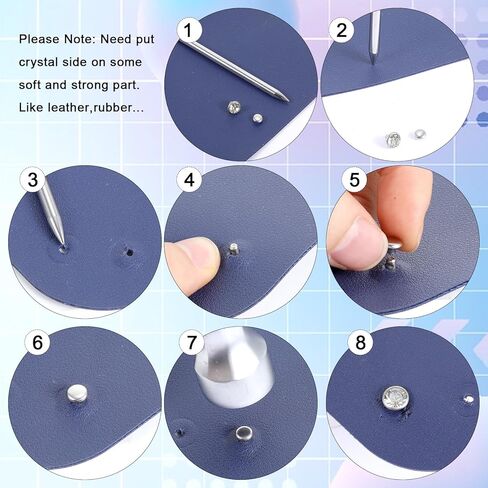 Please Note: Need put crystal side on some soft and strong part. Like leather,rubber...

1

2

3

4

5

6

7

8