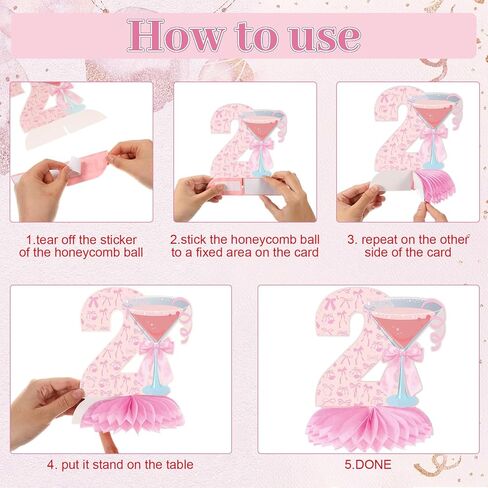 How to use

1.tear off the sticker of the honeycomb ball

2.stick the honeycomb ball to a fixed area on the card

3. repeat on the other side of the card

4. put it stand on the table

5.DONE