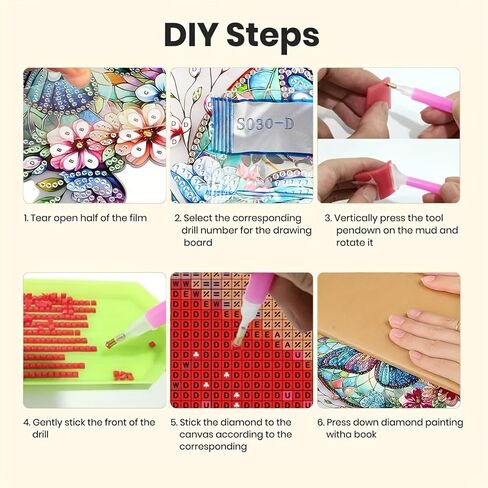 DIY Steps

S030-D

1. Tear open half of the film

2. Select the corresponding drill number for the drawing board

3. Vertically press the tool pendown on the mud and rotate it

4. Gently stick the front of the drill

5. Stick the diamond to the canvas according to the corresponding

6. Press down diamond painting witha book