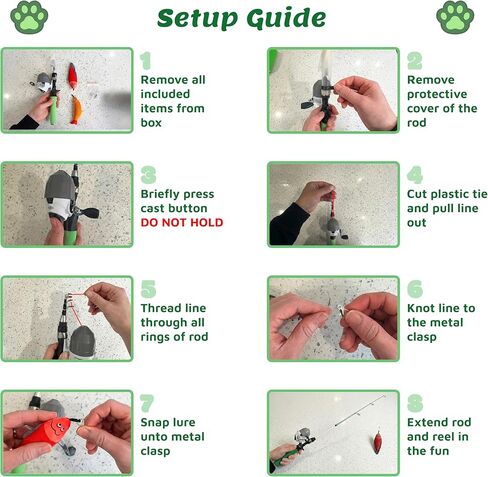 Setup Guide

1
Remove all included items from box

2
Remove protective cover of the rod

3
Briefly press cast button
DO NOT HOLD

4
Cut plastic tie and pull line out

5
Thread line through all rings of rod

6
Knot line to the metal clasp

7
Snap lure unto metal clasp

8
Extend rod and reel in the fun