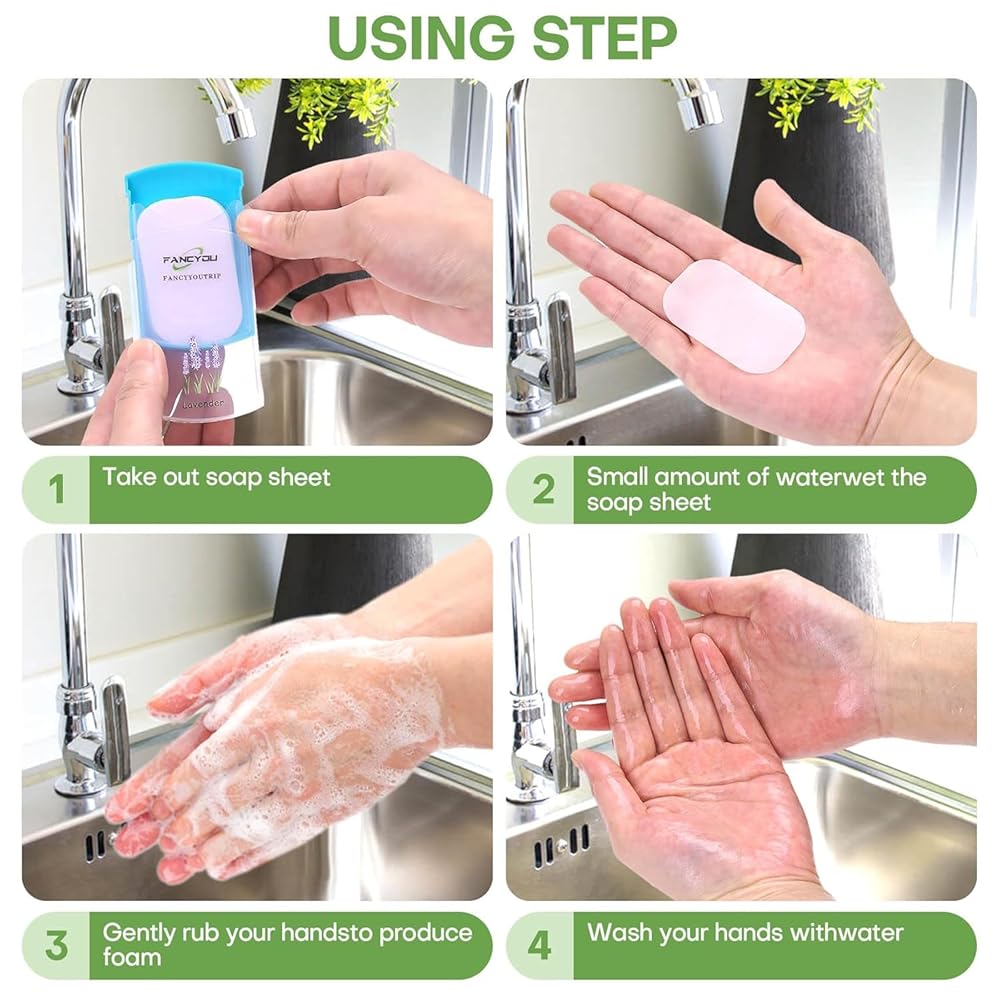 USING STEP

FANCYOU
FANCYOUTRIP
Lavender

1 Take out soap sheet

2 Small amount of waterwet the soap sheet

3 Gently rub your handsto produce foam

4 Wash your hands withwater