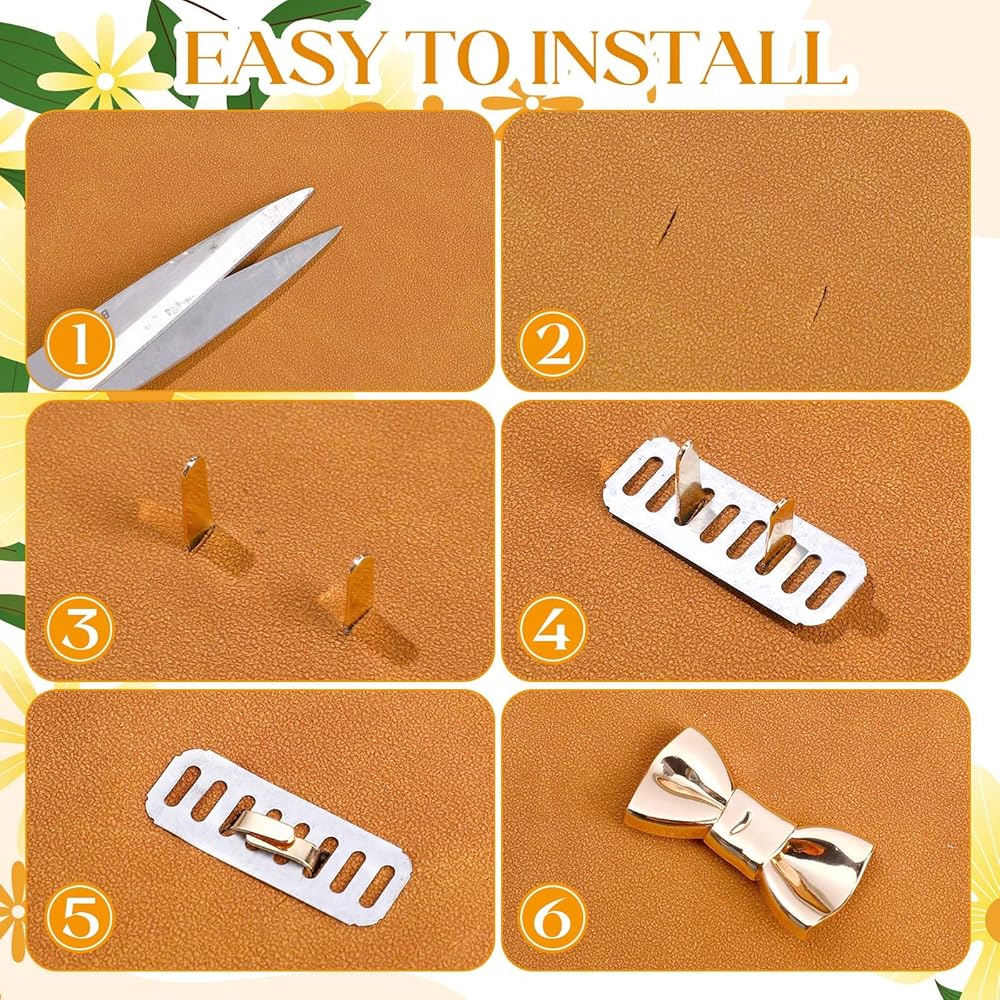 EASY TO INSTALL

1

2

3

4

5

6