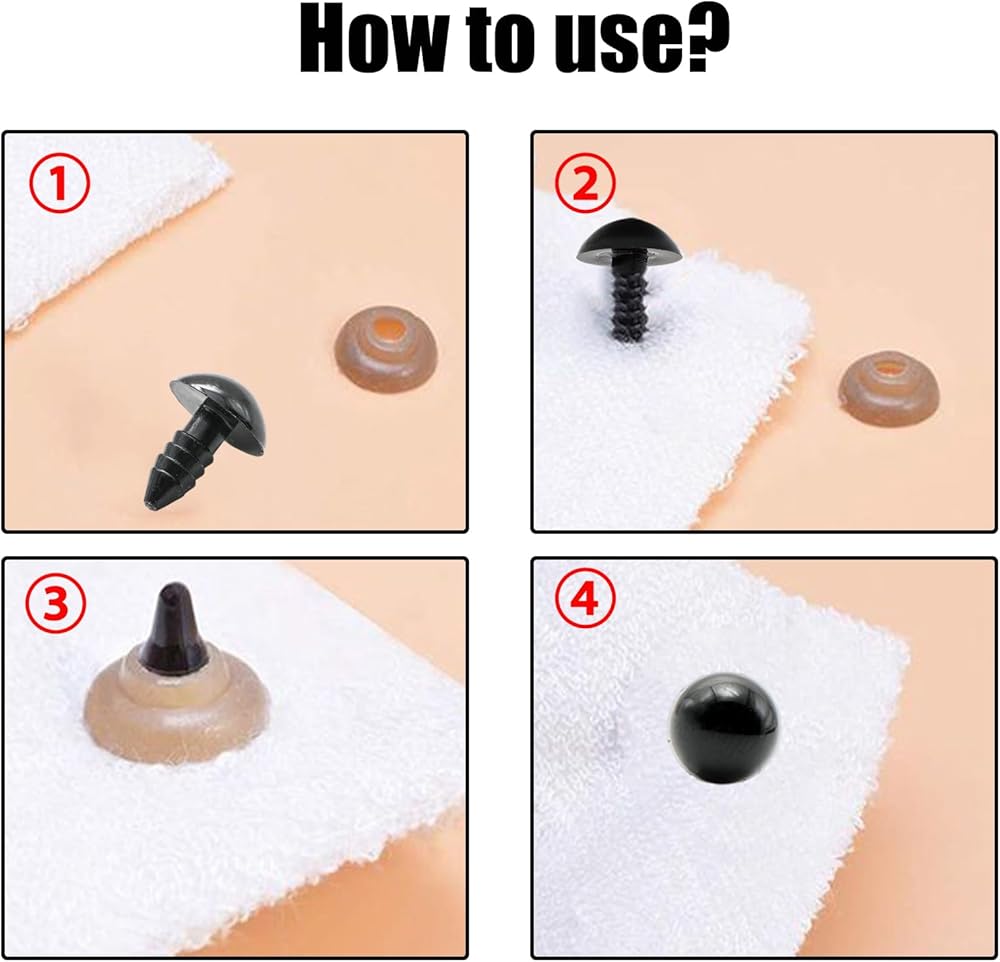 How to use?

①

②

③

④