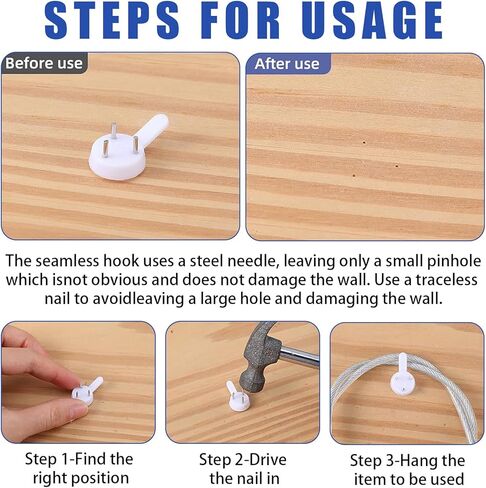 STEPS FOR USAGE

Before use

After use

The seamless hook uses a steel needle, leaving only a small pinhole which isnot obvious and does not damage the wall. Use a traceless nail to avoidleaving a large hole and damaging the wall.

Step 1-Find the right position

Step 2-Drive the nail in

Step 3-Hang the item to be used