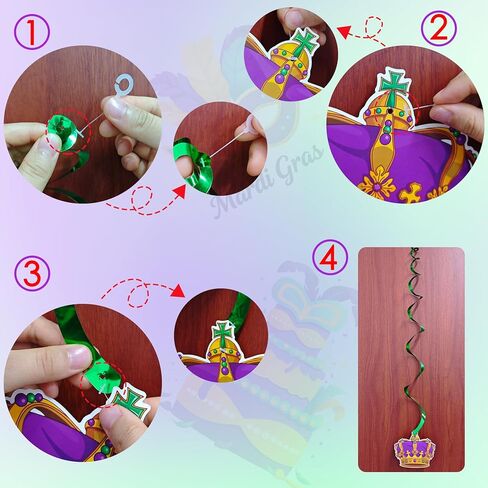 1
2
Mardi Gras
3
4