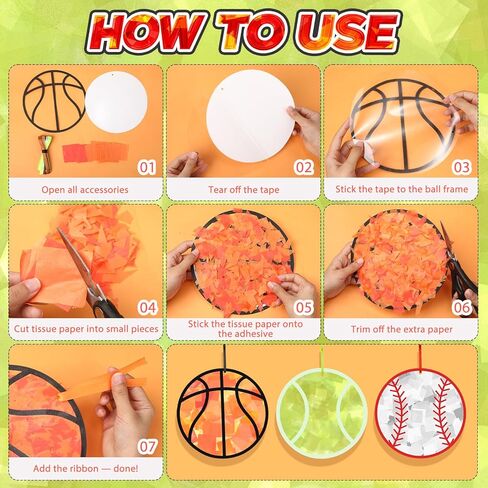 HOW TO USE

01
Open all accessories

02
Tear off the tape

03
Stick the tape to the ball frame

04
Cut tissue paper into small pieces

05
Stick the tissue paper onto the adhesive

06
Trim off the extra paper

07
Add the ribbon — done!