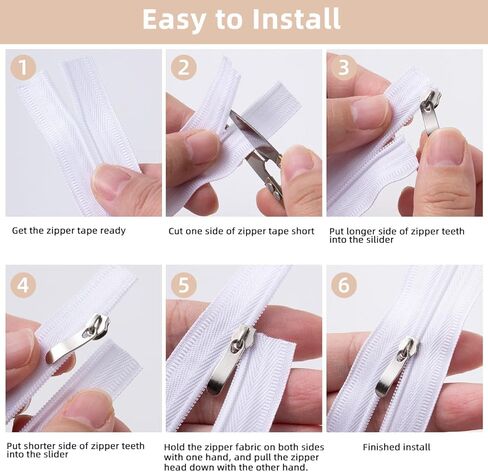 Easy to Install

1

Get the zipper tape ready

2

Cut one side of zipper tape short

3

Put longer side of zipper teeth into the silider

4

Put shorter side of zipper teeth into the slider

5

Hold the zipper fabric on both sides with one hand, and pull the zipper head down with the other hand.

6

Finished install