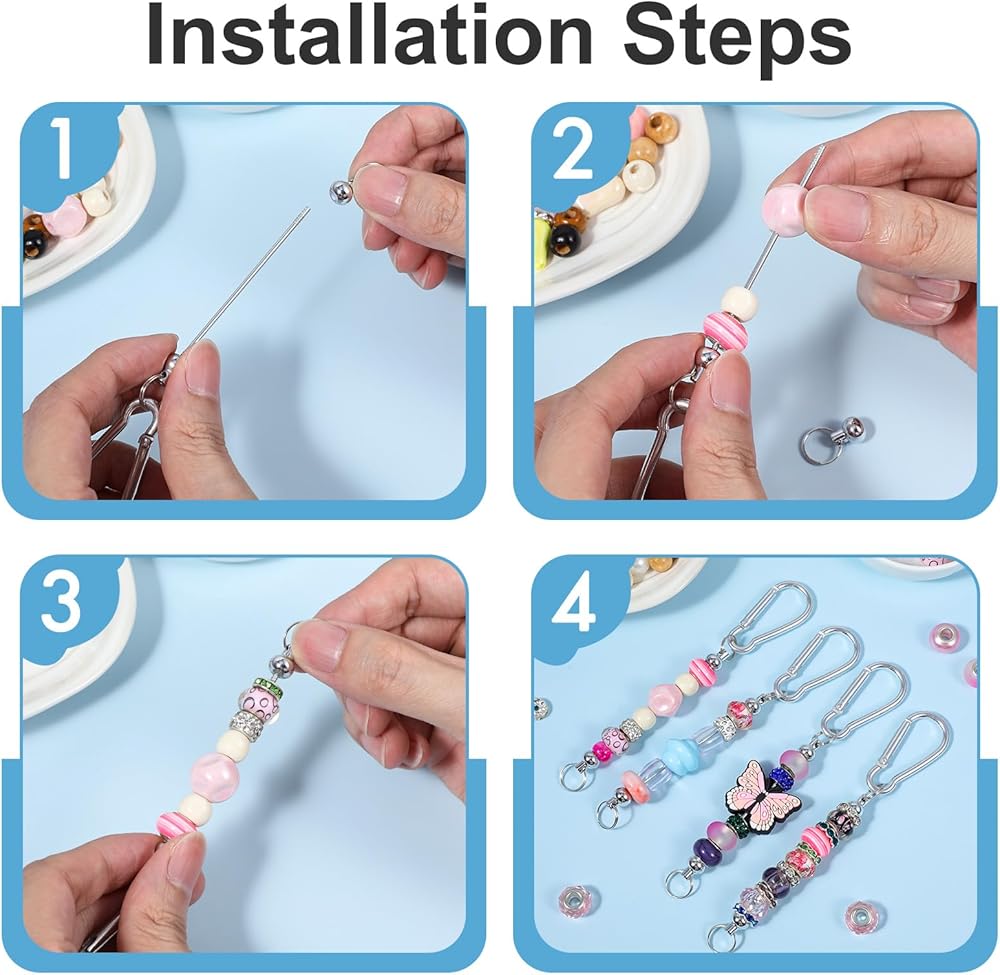 Installation Steps

1

2

3

4