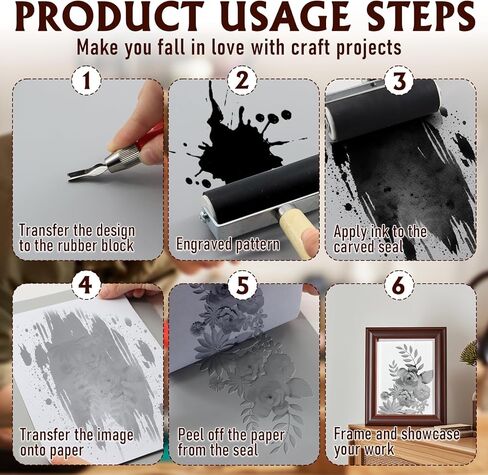 PRODUCT USAGE STEPS

Make you fall in love with craft projects

1

Transfer the design to the rubber block

2

Engraved pattern

3

Apply ink to the carved seal

4

Transfer the image onto paper

5

Peel off the paper from the seal

6

Frame and showcase your work