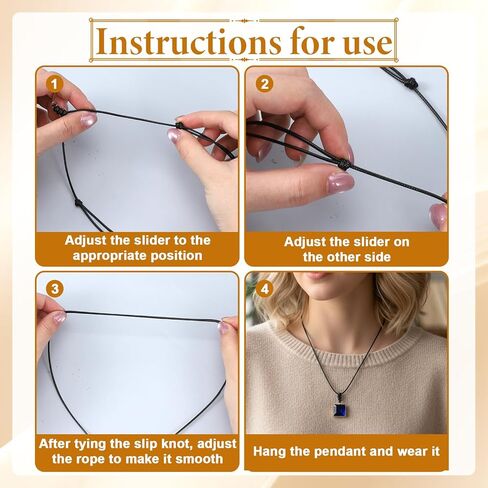 Instructions for use

1

Adjust the slider to the appropriate position

2

Adjust the slider on the other side

3

After tying the slip knot, adjust the rope to make it smooth

4

Hang the pendant and wear it