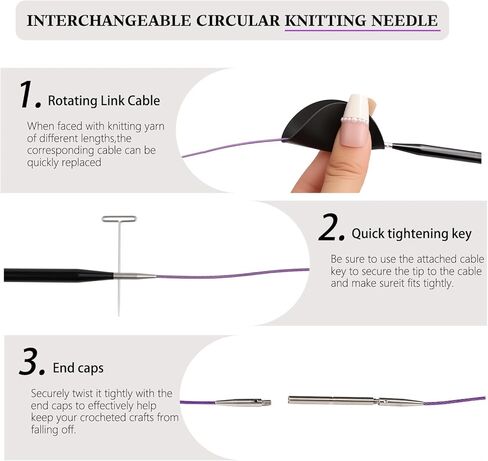 INTERCHANGEABLE CIRCULAR KNITTING NEEDLE

1. Rotating Link Cable

When faced with knitting yarn of different lengths,the corresponding cable can be quickly replaced

2. Quick tightening key

Be sure to use the attached cable key to secure the tip to the cable and make sureit fits tightly.

3. End caps

Securely twist it tightly with the end caps to effectively help keep your crocheted crafts from falling off.