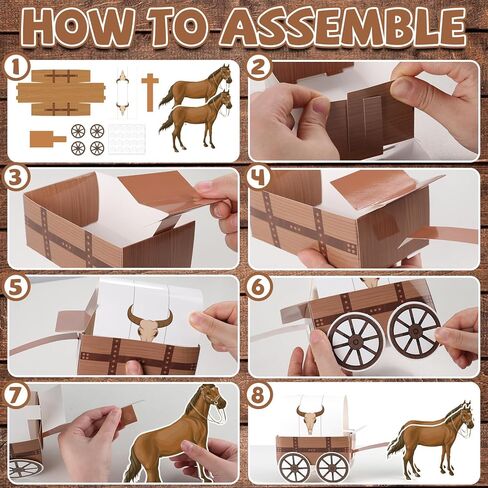 HOW TO ASSEMBLE

1

2

3

4

5

6

7

8