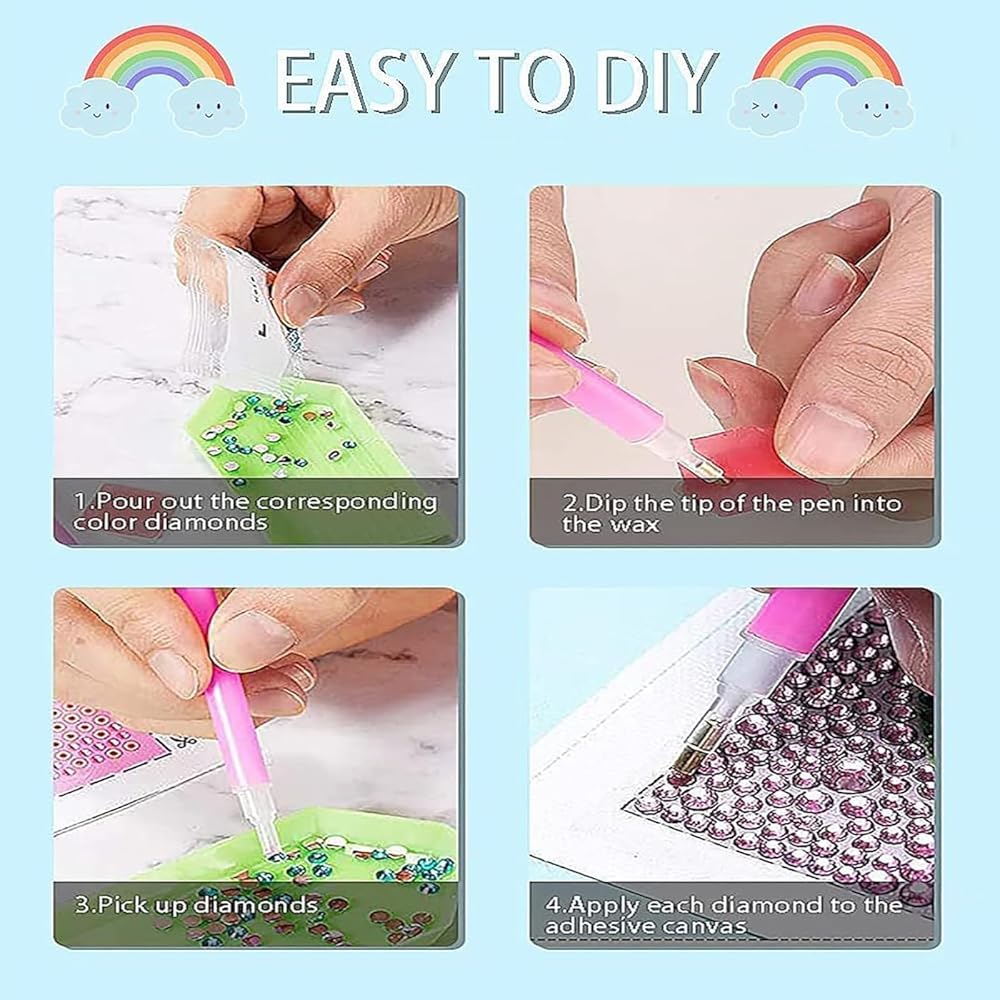 EASY TO DIY

1.Pour out the corresponding color diamonds

2.Dip the tip of the pen into the wax

3.Pick up diamonds

4.Apply each diamond to the adhesive canvas