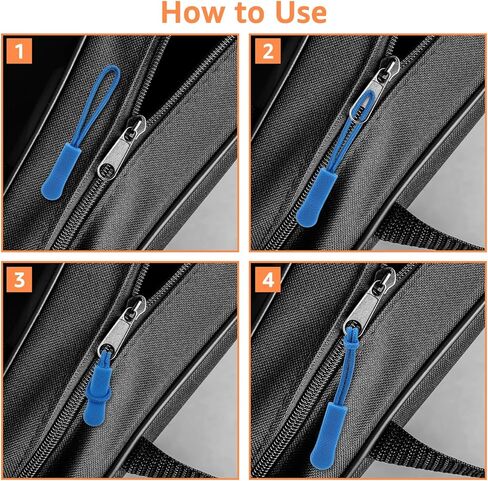 How to Use

1

2

3

4