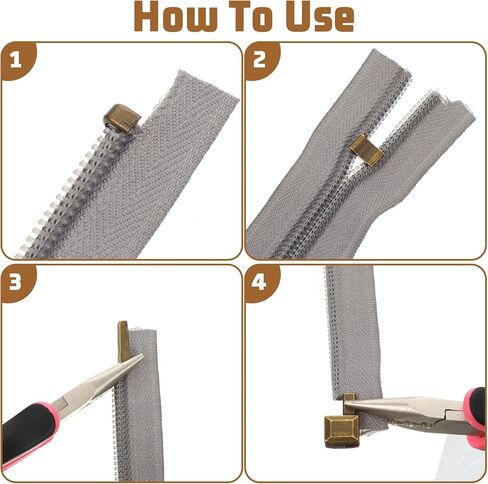 How To Use

1

2

3

4