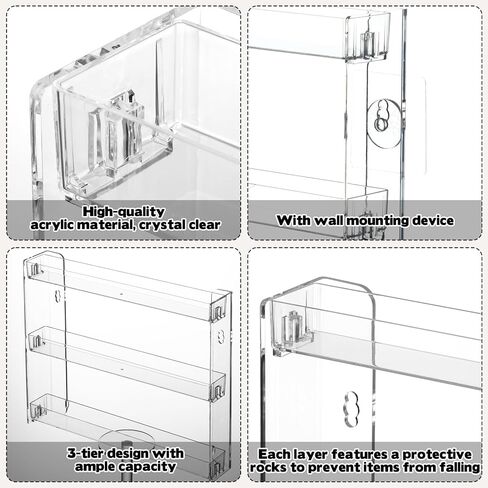 High-quality acrylic material, crystal clear

With wall mounting device

3-tier design with ample capacity

Each layer features a protective rocks to prevent items from falling