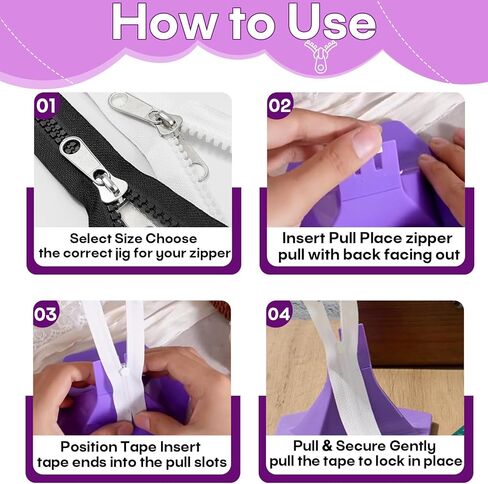 How to Use

01

Select Size Choose the correct jig for your zipper

02

Insert Pull Place zipper pull with back facing out

03

Position Tape Insert tape ends into the pull slots

04

Pull & Secure Gently pull the tape to lock in place